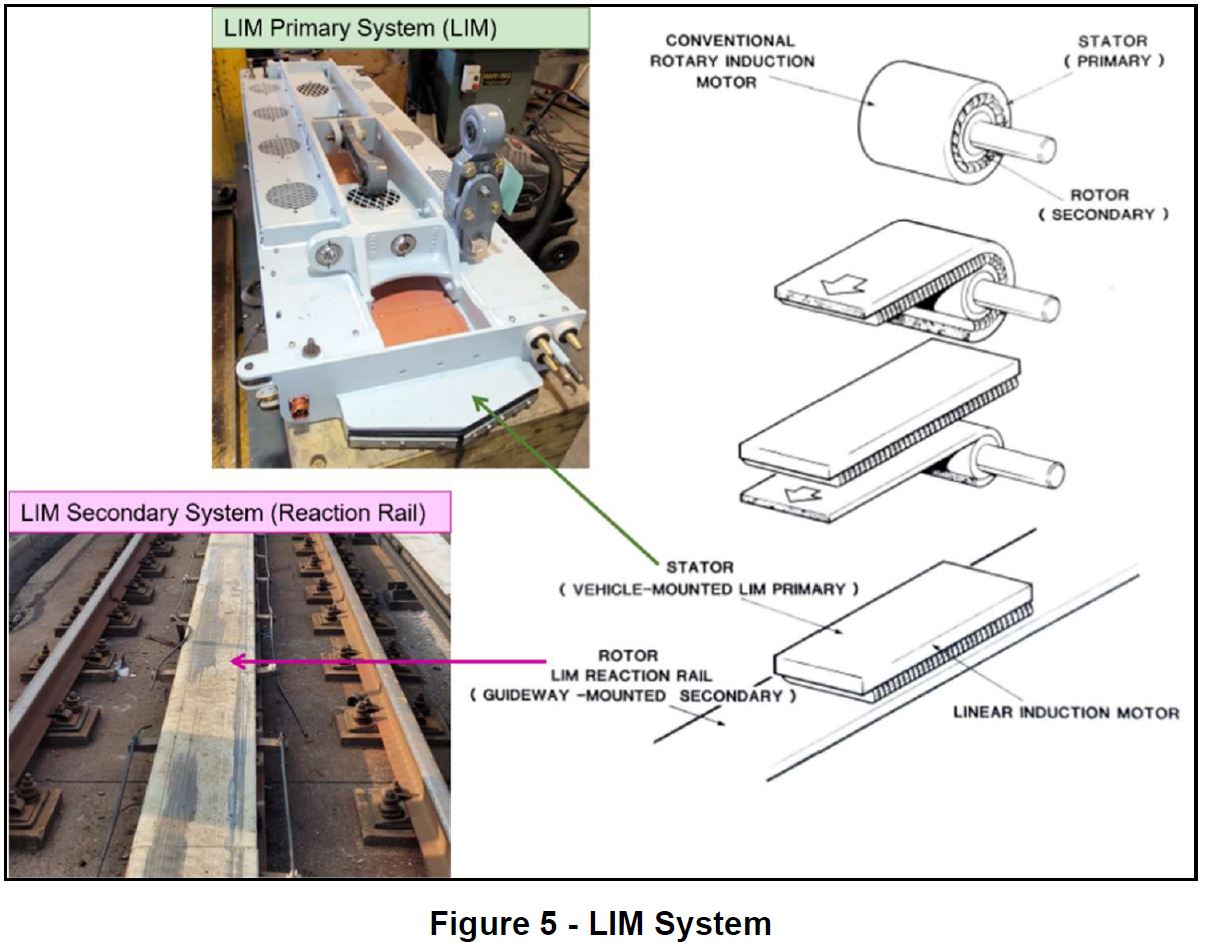 LIM Primary System (LIM)

CONVENTIONAL ROTARY INDUCTION MOTOR

STATOR ( PRIMARY )

ROTOR ( SECONDARY )

LIM Secondary System (Reaction Rail)

STATOR ( VEHICLE-MOUNTED LIM PRIMARY )

ROTOR LIM REACTION RAIL ( GUIDEWAY -MOUNTED SECONDARY )

LINEAR INDUCTION MOTOR

Figure 5 - LIM System